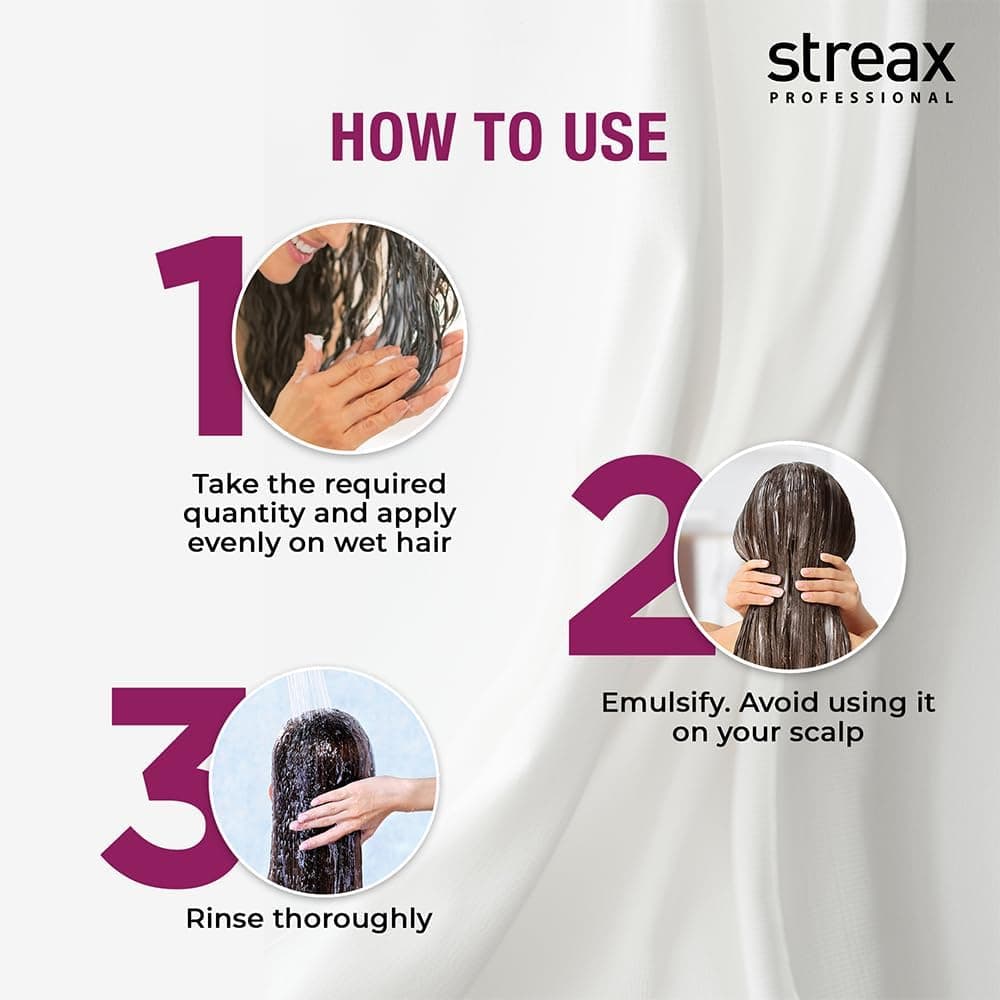 streax
PROFESSIONAL

HOW TO USE

1

Take the required quantity and apply evenly on wet hair

2

Emulsify. Avoid using it on your scalp

3

Rinse thoroughly